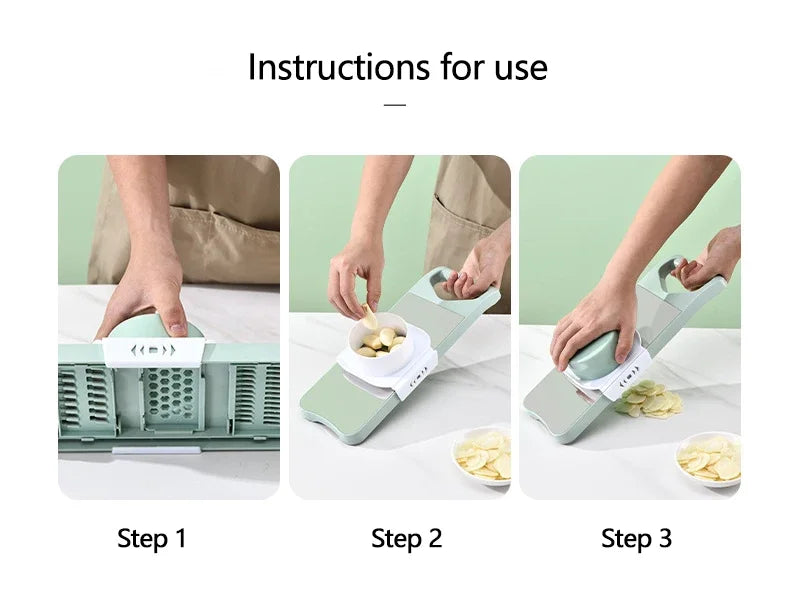 Instructions for use

Step 1

Step 2

Step 3