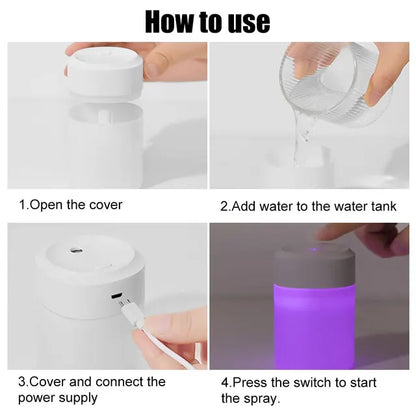 How to use

1.Open the cover

2.Add water to the water tank

3.Cover and connect the power supply

4.Press the switch to start the spray.