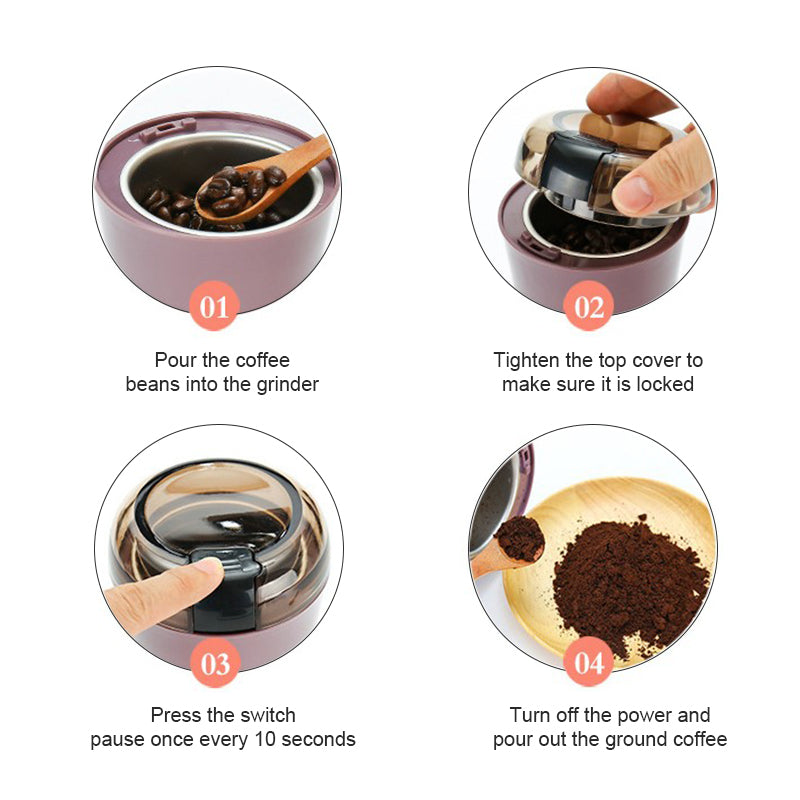 01

Pour the coffee beans into the grinder

02

Tighten the top cover to make sure it is locked

03

Press the switch pause once every 10 seconds

04

Turn off the power and pour out the ground coffee